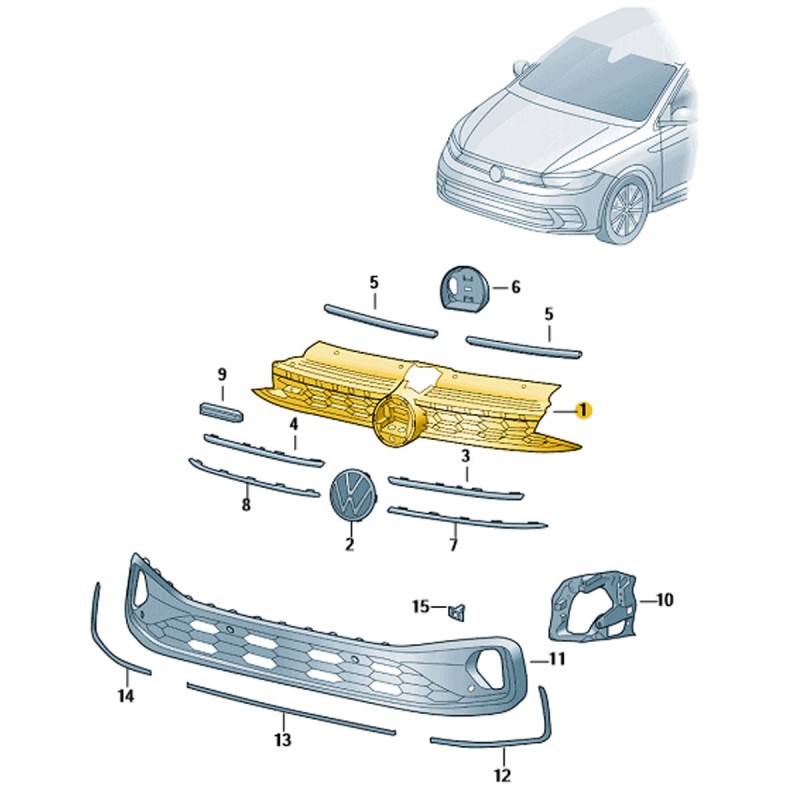 5
6
5
9
1
4
3
8
2
7
15
10
11
14
13
12