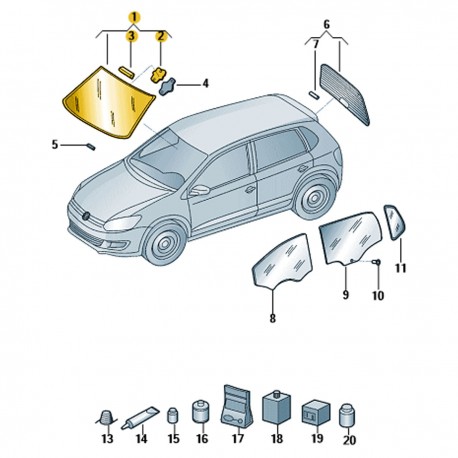 1
3
2
4
5
6
7
8
9
10
11
13
14
15
16
17
18
19
20