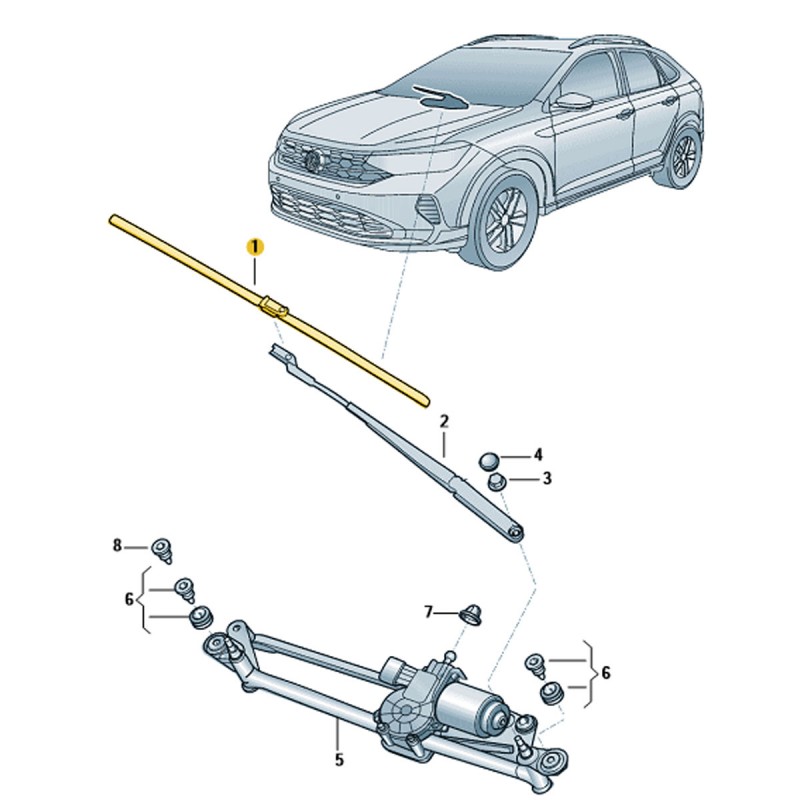 1
2
4
3
8
6
7
6
5