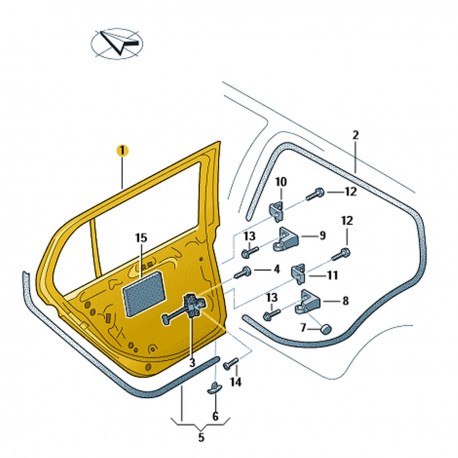 1
2
10
12
15
13
9
12
4
11
13
8
7
3
14
6
5