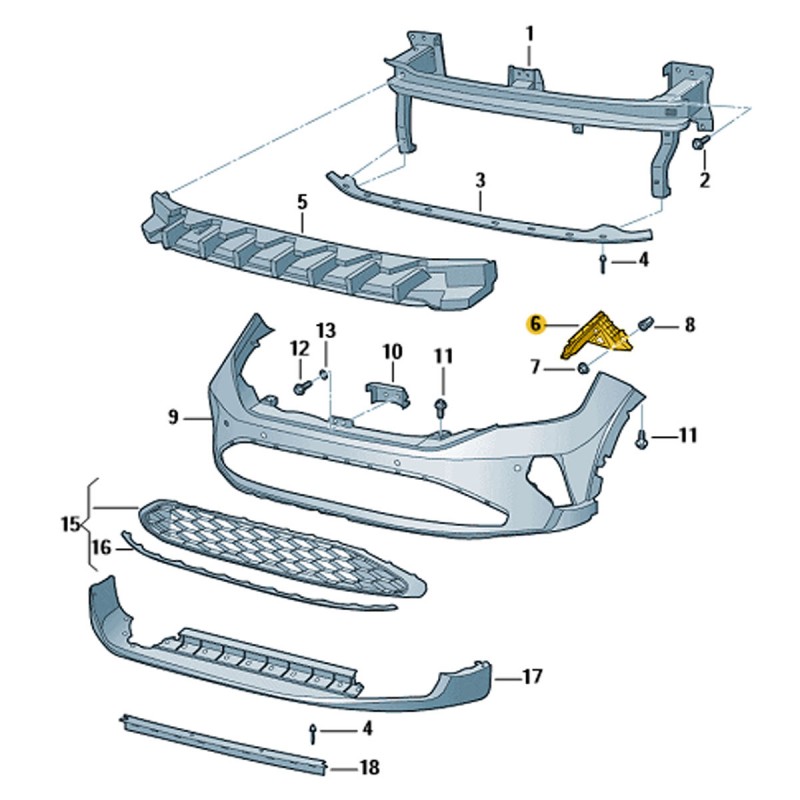 1
2
3
5
4
6
8
7
13
12
10
11
9
11
15
16
17
4
18