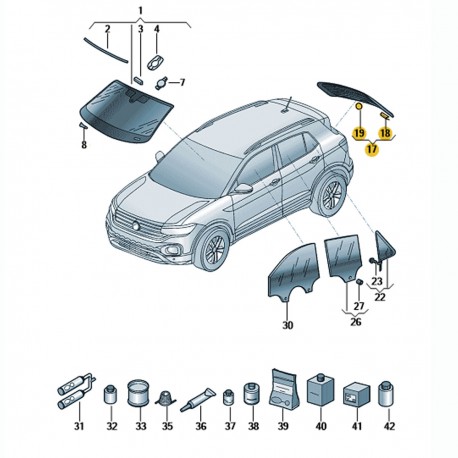 1
2
3
4
7
8
19
18
17
23
22
27
26
30
31
32
33
35
36
37
38
39
40
41
42