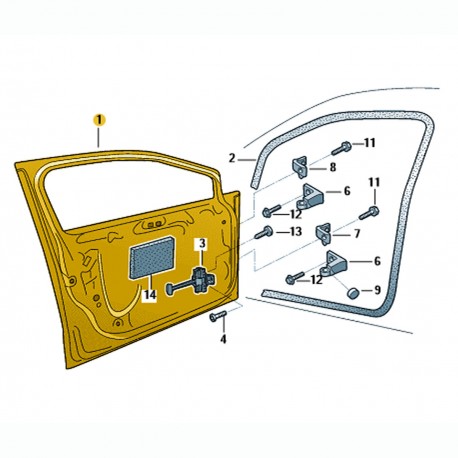 1
2
11
8
6
11
12
13
7
3
6
12
9
14
4