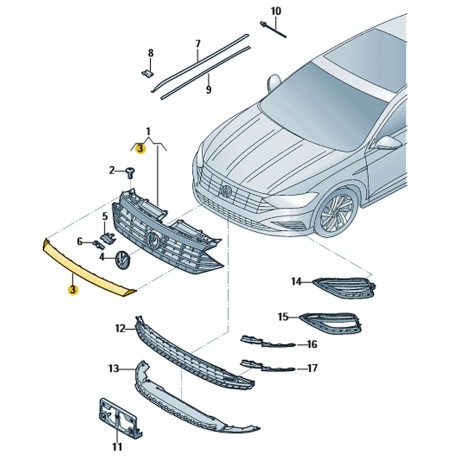 10

7

8

9

1

3

2

5

6

4

3

14

15

12

16

13

17

11