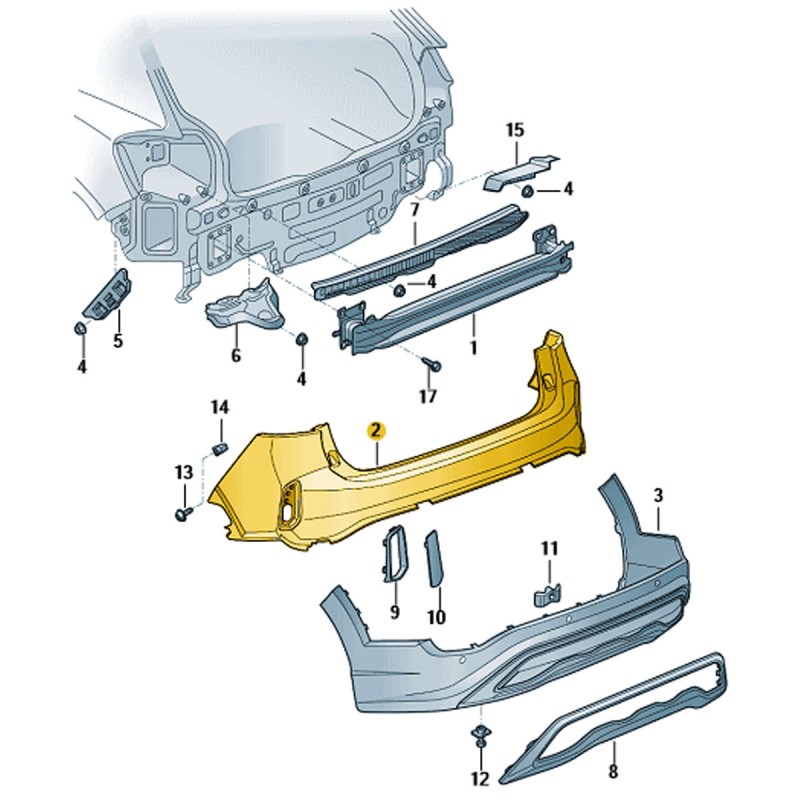 15
4
7
4
1
5
4
6
4
17
14
2
13
3
11
9
10
12
8