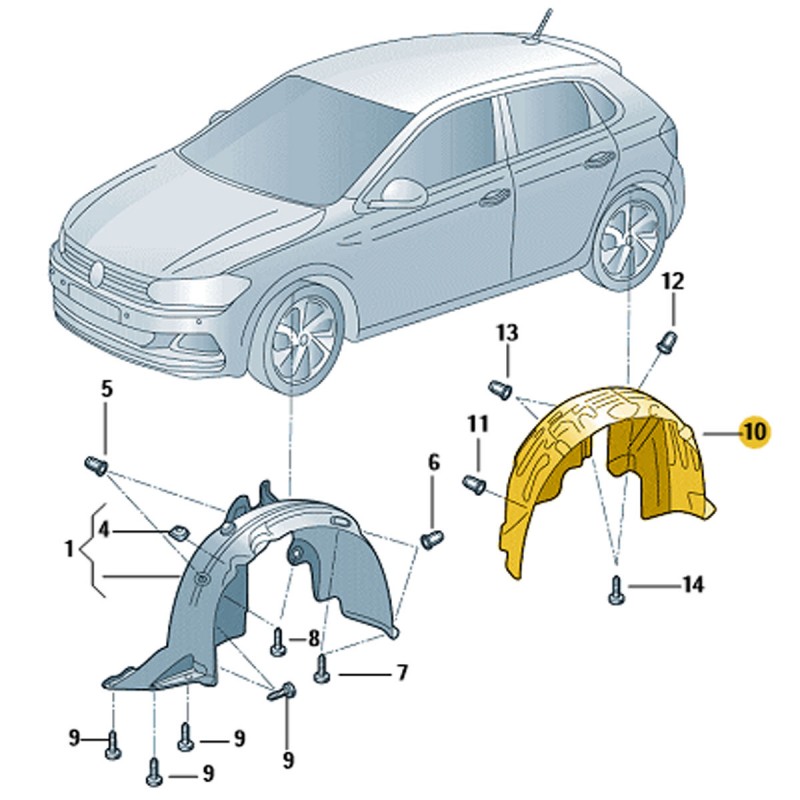 12
13
5
11
10
6
4
1
14
8
7
9
9
9
9