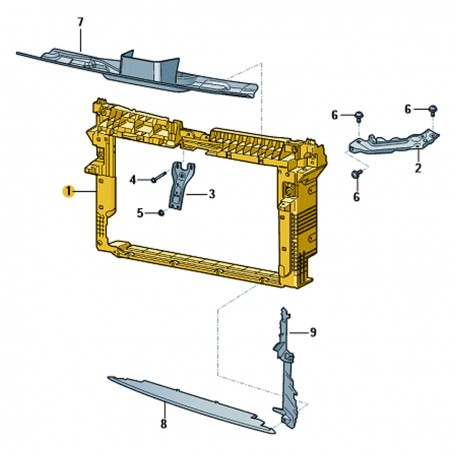 7
6
6
2
6
4
3
1
5
9
8