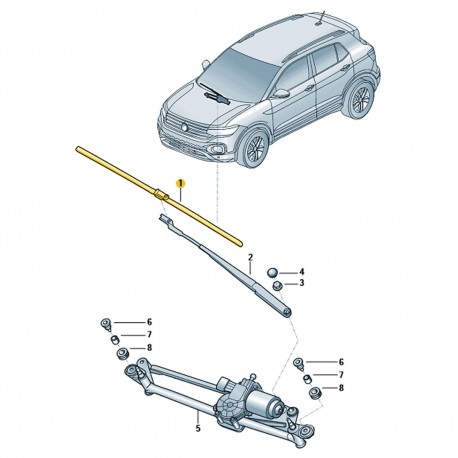 1
2
4
3
6
7
8
6
7
8
5